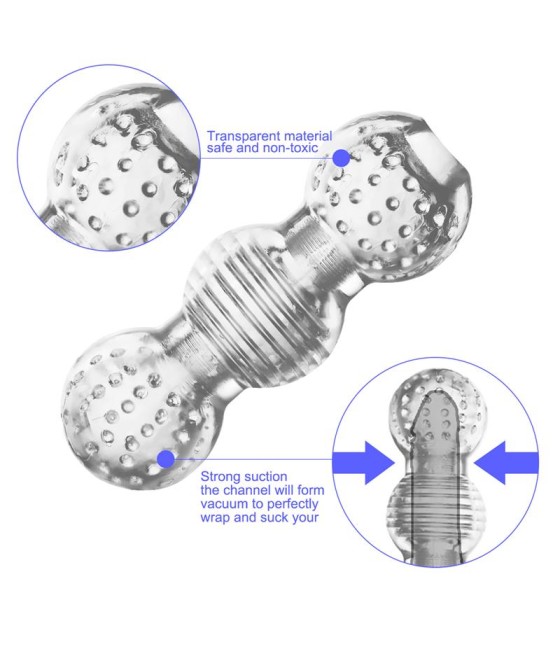 Transparent material
safe and non-toxic

Strong suction
the channel will form
vacuum to perfectly
wrap and suck your