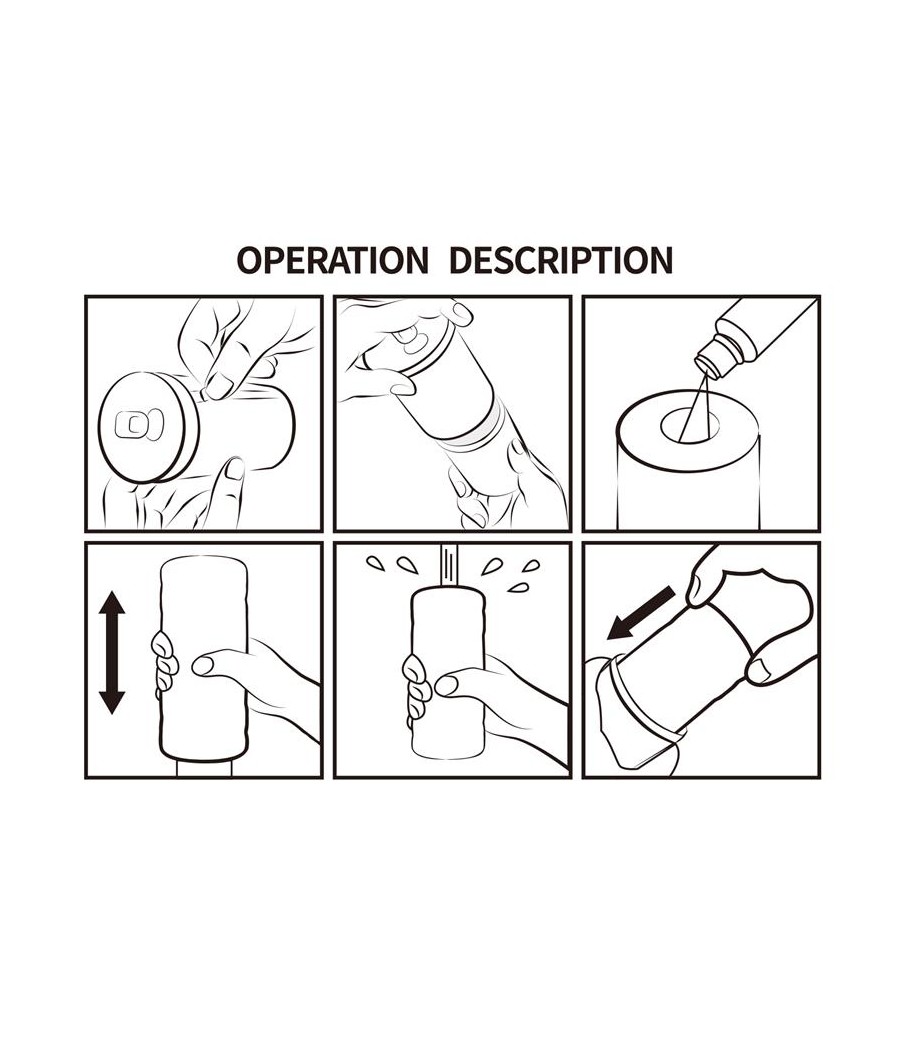 OPERATION DESCRIPTION