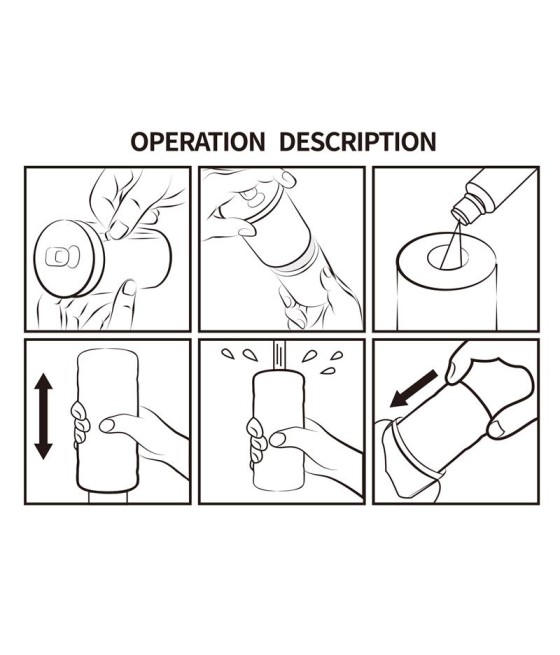 OPERATION DESCRIPTION